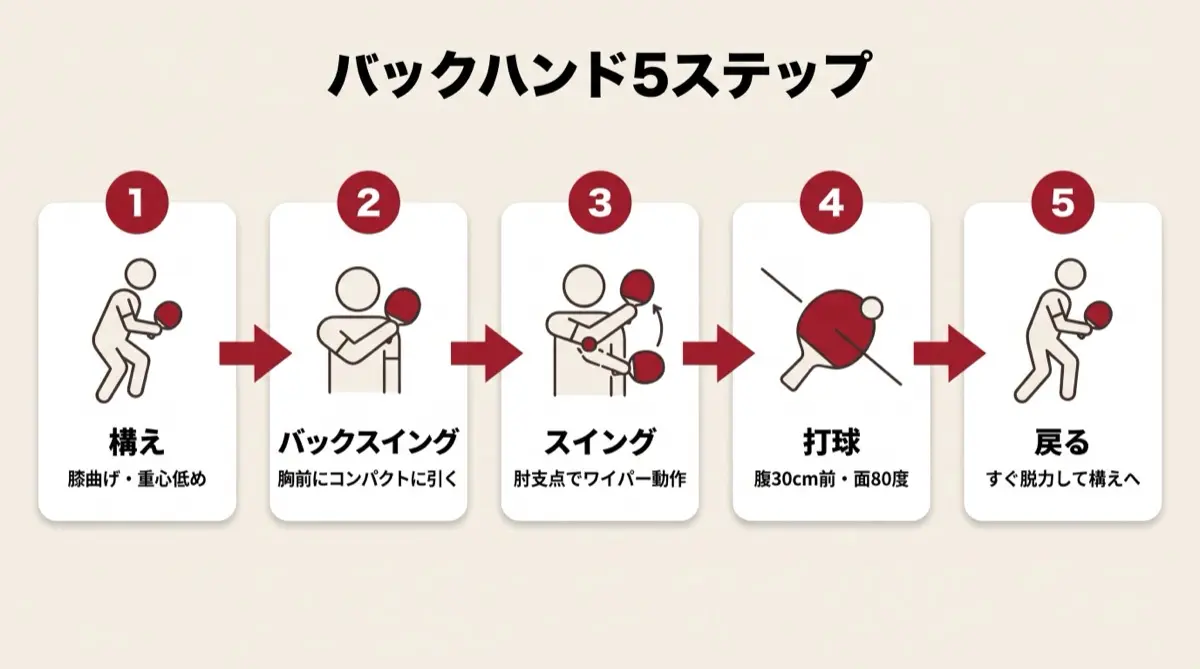 バックハンド5ステップ

1
構え
膝曲げ・重心低め

2
バックスイング
胸前にコンパクトに引く

3
スイング
肘支点でワイパー動作

4
打球
腹30cm前・面80度

5
戻る
すぐ脱力して構えへ